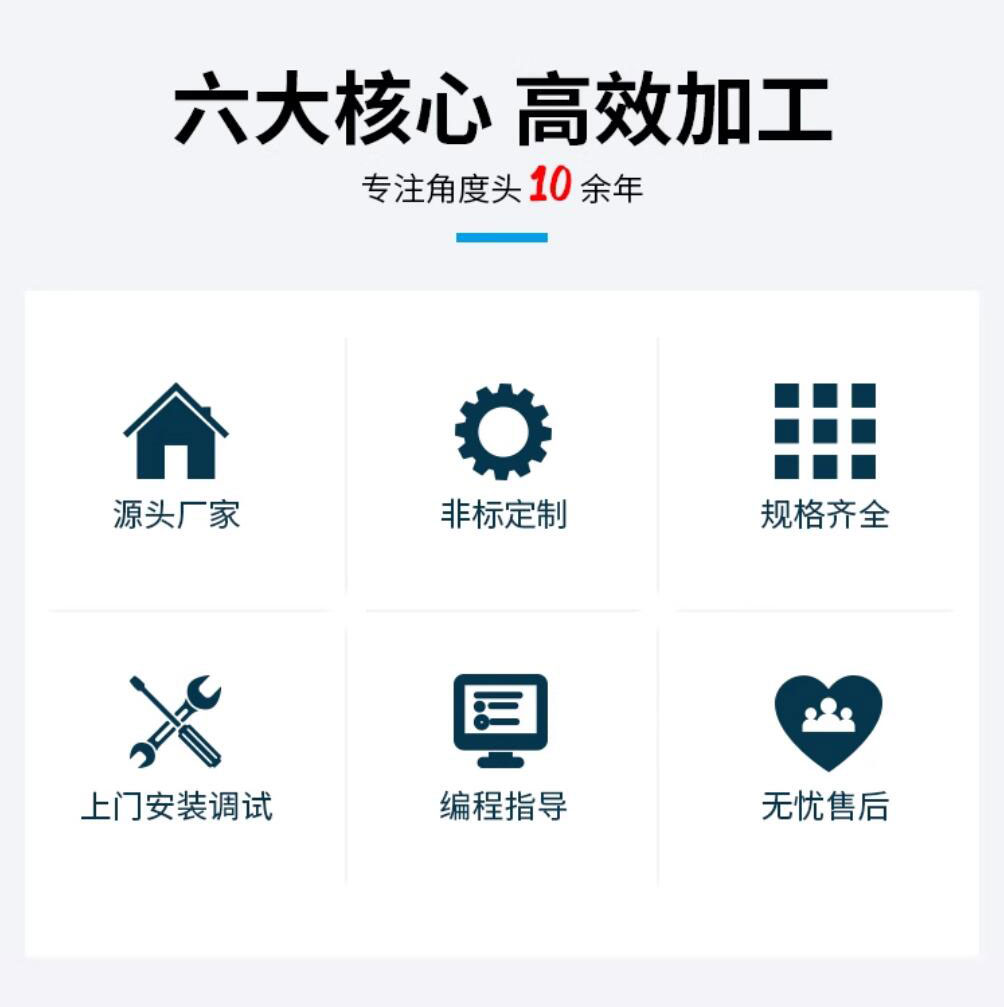 六大核心 高效加工

专注角度头10余年

源头厂家

非标定制

规格齐全

上门安装调试

编程指导

无忧售后